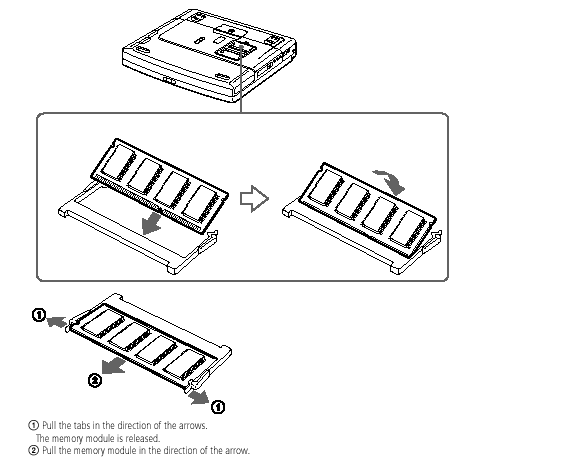 ①

②

①

① Pull the tabs in the direction of the arrows.
The memory module is released.
② Pull the memory module in the direction of the arrow.